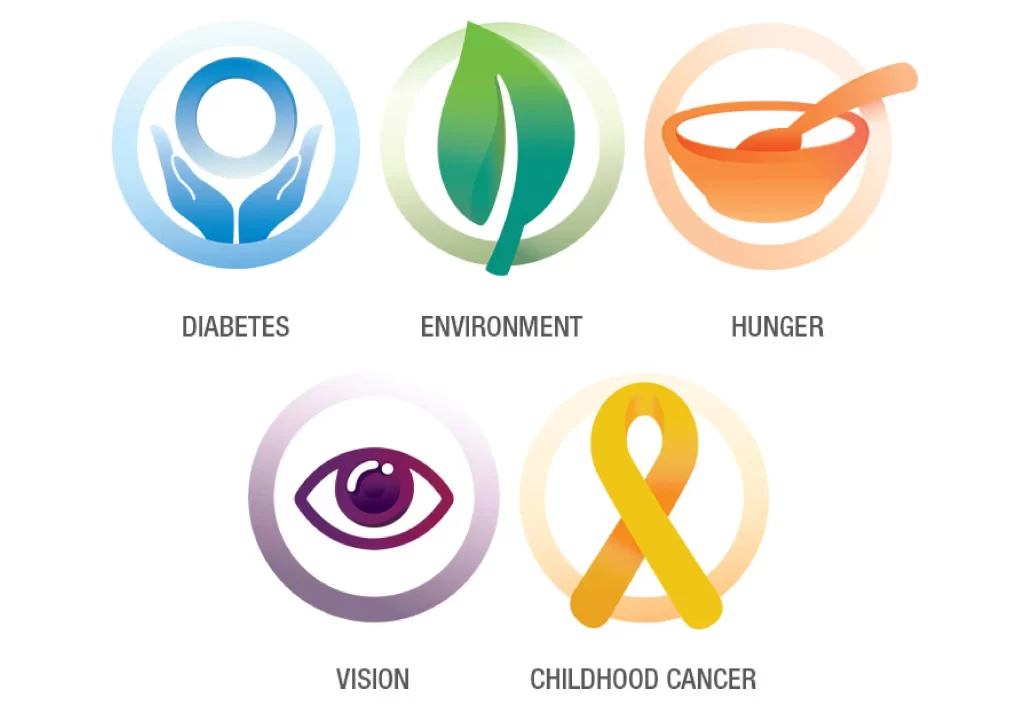 DIABETES
ENVIRONMENT
HUNGER
VISION
CHILDHOOD CANCER